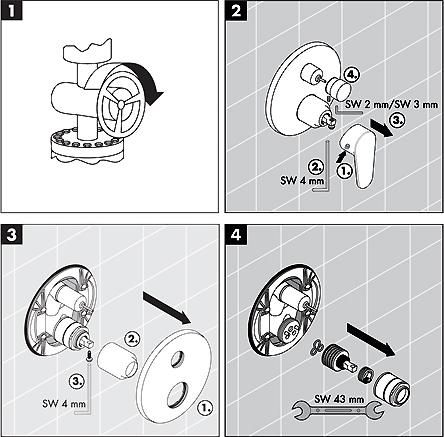 1

2

4.

SW 2 mm/SW 3 mm

3.

2.

SW 4 mm

1.

3

2.

3.

SW 4 mm

1.

4

SW 43 mm