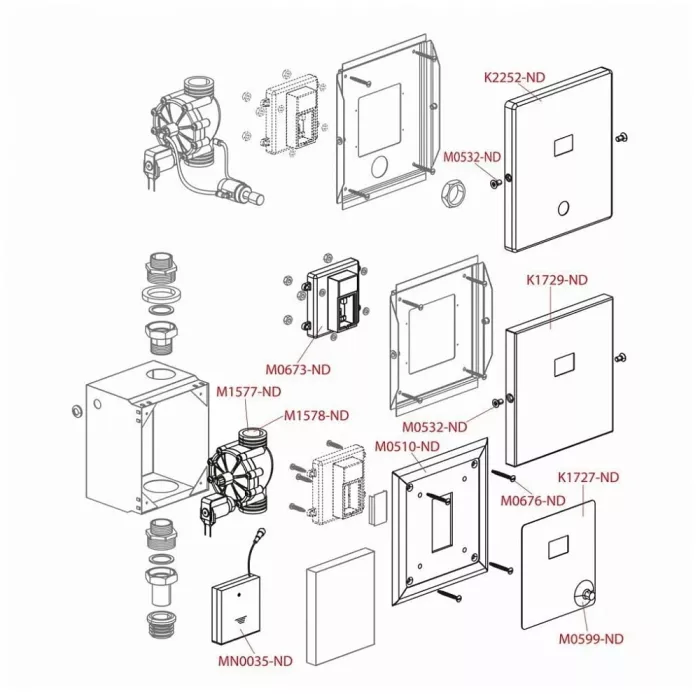 K2252-ND

M0532-ND

K1729-ND

M0673-ND

M1577-ND

M1578-ND

M0532-ND

M0510-ND

K1727-ND

M0676-ND

M0599-ND

MN0035-ND